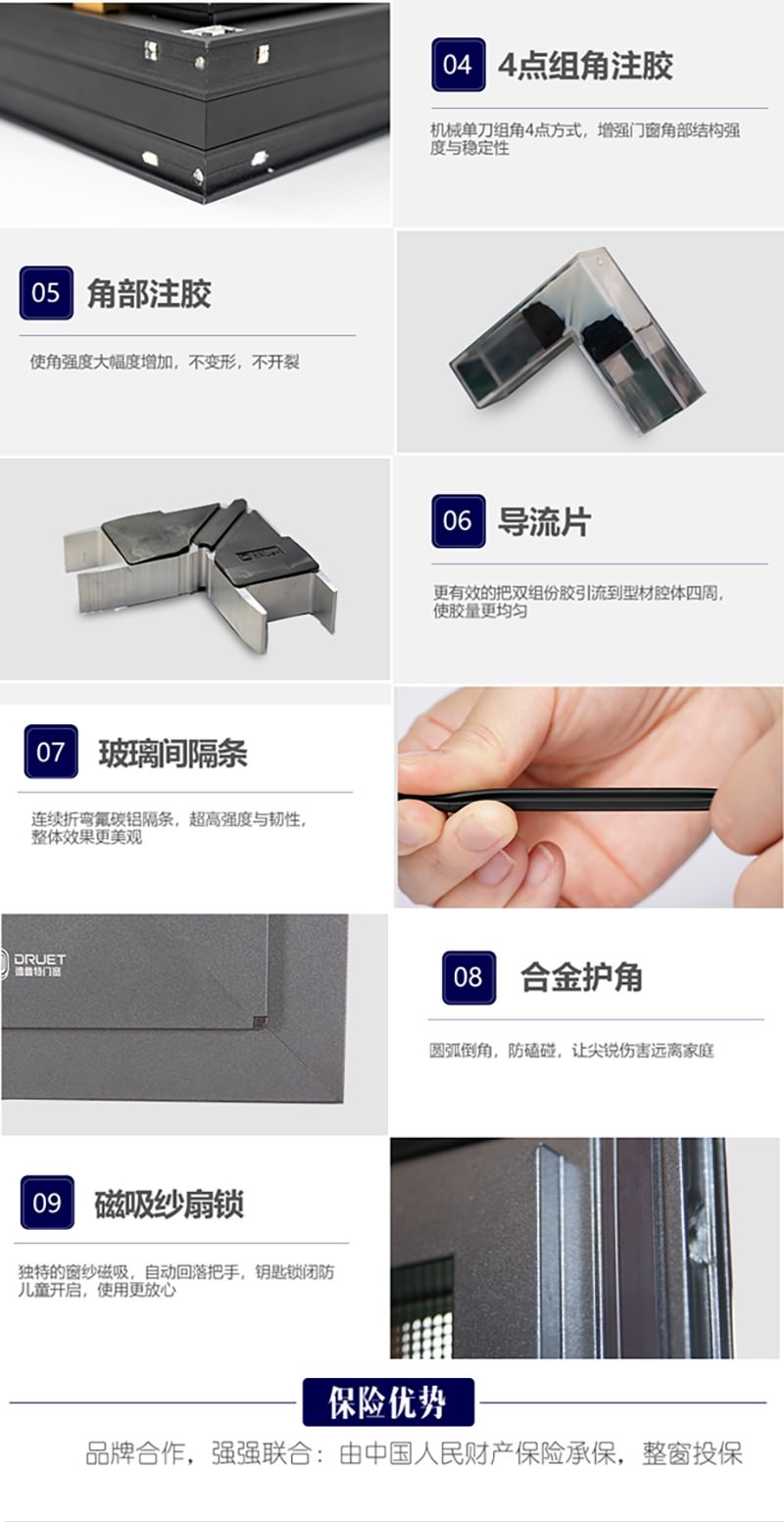 04 4点组角注胶

机械单刀组角4点方式，增强门窗角部结构强度与稳定性

05 角部注胶

使角强度大幅度增加，不变形，不开裂

06 导流片

更有效的把双组份胶引流到型材腔体四周，使胶量更均匀

07 玻璃间隔条

连续折弯氟碳铝隔条，超高强度与韧性，整体效果更美观

DRUET
德鲁特门窗

08 合金护角

圆弧倒角，防磕碰，让尖锐伤害远离家庭

09 磁吸纱扇锁

独特的窗纱磁吸，自动回落把手，钥匙锁闭防儿童开启，使用更放心

保险优势

品牌合作，强强联合：由中国人民财产保险承保，整窗投保